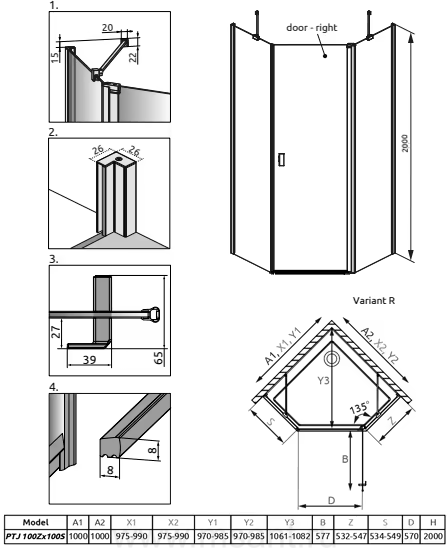 1.

20

15

22

2.

26

26

3.

27

39

65

4.

8

8

door - right

2000

Variant R

A1, X1, Y1

A2, X2, Y2

Y3

135°

S

Z

B

D

| Model | A1 | A2 | X1 | X2 | Y1 | Y2 | Y3 | B | Z | S | D | H |
|---|---|---|---|---|---|---|---|---|---|---|---|---|
| PTJ 100Zx100S | 1000 | 1000 | 975-990 | 975-990 | 970-985 | 970-985 | 1061-1082 | 577 | 532-547 | 534-549 | 570 | 2000 |