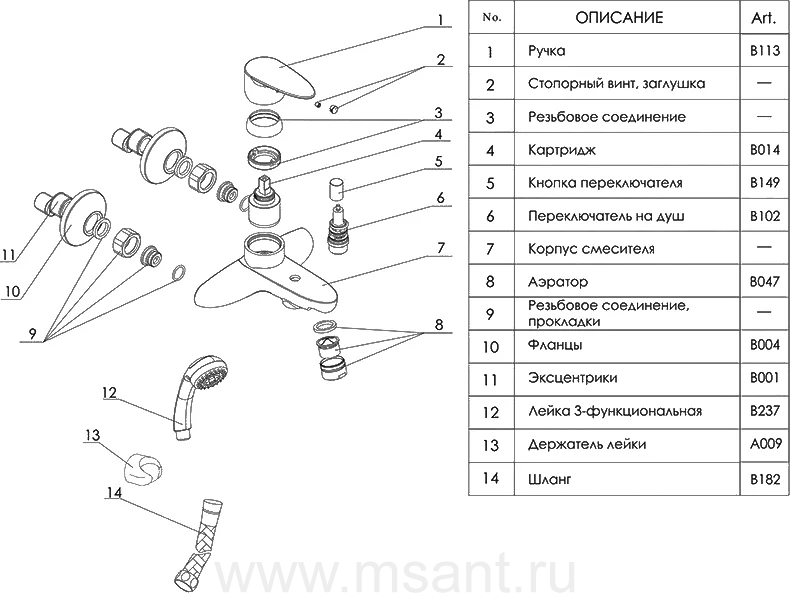 1
2
3
4
5
6
7
8
9
10
11
12
13
14

| No. | ОПИСАНИЕ | Art. |
|---|---|---|
| 1 | Ручка | B113 |
| 2 | Стопорный винт, заглушка | — |
| 3 | Резьбовое соединение | — |
| 4 | Картридж | B014 |
| 5 | Кнопка переключателя | B149 |
| 6 | Переключатель на душ | B102 |
| 7 | Корпус смесителя | — |
| 8 | Аэратор | B047 |
| 9 | Резьбовое соединение, прокладки | — |
| 10 | Фланцы | B004 |
| 11 | Эксцентрики | B001 |
| 12 | Лейка 3-функциональная | B237 |
| 13 | Держатель лейки | A009 |
| 14 | Шланг | B182 |

www.msant.ru