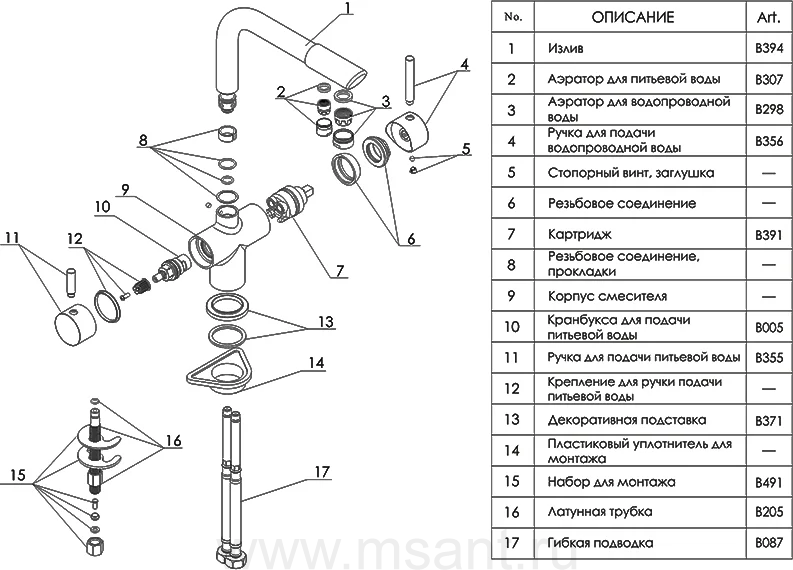 1
2
3
4
5
6
7
8
9
10
11
12
13
14
15
16
17

| No. | ОПИСАНИЕ | Art. |
|---|---|---|
| 1 | Излив | B394 |
| 2 | Аэратор для питьевой воды | B307 |
| 3 | Аэратор для водопроводной воды | B298 |
| 4 | Ручка для подачи водопроводной воды | B356 |
| 5 | Стопорный винт, заглушка | — |
| 6 | Резьбовое соединение | — |
| 7 | Картридж | B391 |
| 8 | Резьбовое соединение, прокладки | — |
| 9 | Корпус смесителя | — |
| 10 | Кранбукса для подачи питьевой воды | B005 |
| 11 | Ручка для подачи питьевой воды | B355 |
| 12 | Крепление для ручки подачи питьевой воды | — |
| 13 | Декоративная подставка | B371 |
| 14 | Пластиковый уплотнитель для монтажа | — |
| 15 | Набор для монтажа | B491 |
| 16 | Латунная трубка | B205 |
| 17 | Гибкая подводка | B087 |

www.msant.ru