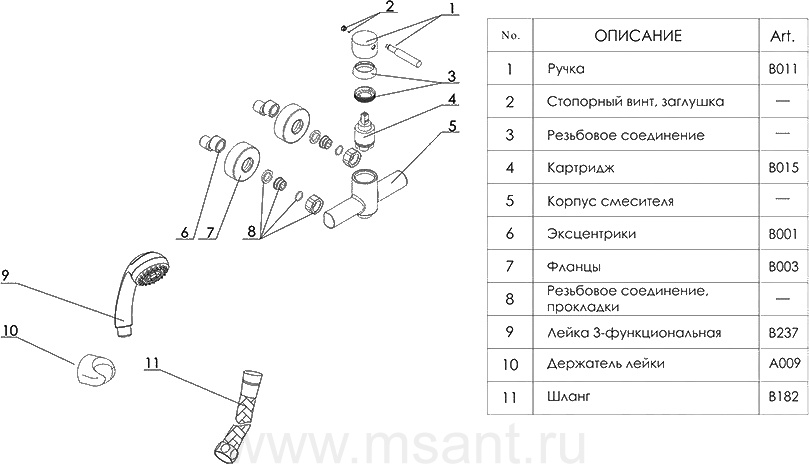 2 1
3
4
5
6 7
8
9
10
11

| No. | ОПИСАНИЕ | Art. |
|---|---|---|
| 1 | Ручка | B011 |
| 2 | Стопорный винт, заглушка | — |
| 3 | Резьбовое соединение | — |
| 4 | Картридж | B015 |
| 5 | Корпус смесителя | — |
| 6 | Эксцентрики | B001 |
| 7 | Фланцы | B003 |
| 8 | Резьбовое соединение, прокладки | — |
| 9 | Лейка 3-функциональная | B237 |
| 10 | Держатель лейки | A009 |
| 11 | Шланг | B182 |

www.msant.ru