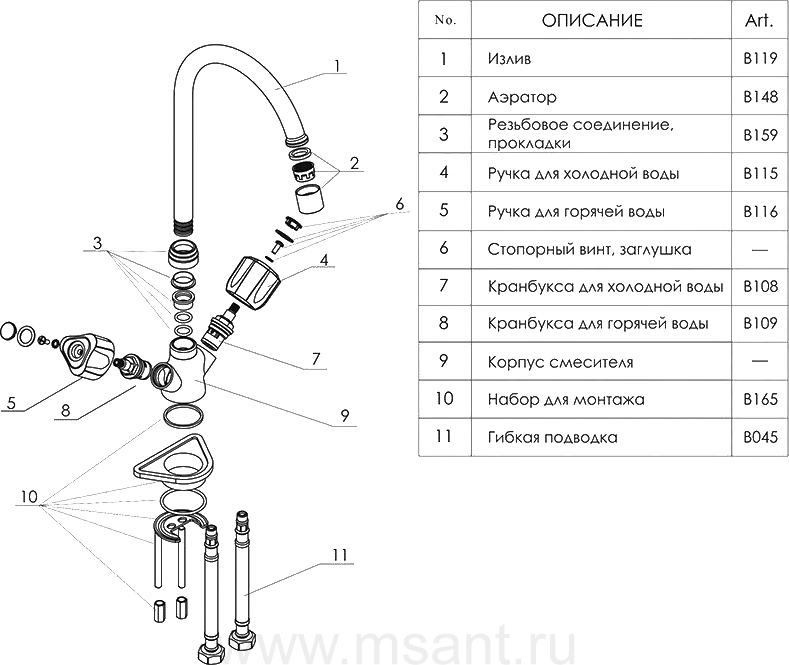 1
2
6
3
4
7
5
8
9
10
11

| No. | ОПИСАНИЕ | Art. |
|---|---|---|
| 1 | Излив | B119 |
| 2 | Аэратор | B148 |
| 3 | Резьбовое соединение, прокладки | B159 |
| 4 | Ручка для холодной воды | B115 |
| 5 | Ручка для горячей воды | B116 |
| 6 | Стопорный винт, заглушка | — |
| 7 | Кранбукса для холодной воды | B108 |
| 8 | Кранбукса для горячей воды | B109 |
| 9 | Корпус смесителя | — |
| 10 | Набор для монтажа | B165 |
| 11 | Гибкая подводка | B045 |

www.msant.ru