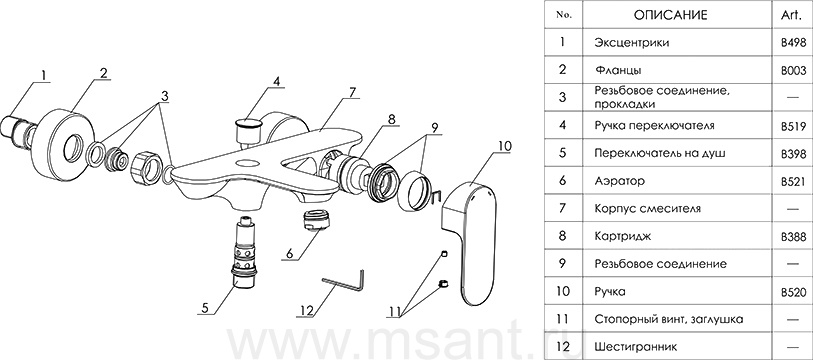 1
2
3
4
7
8
9
10
6
5
12
11

www.msant.ru

| No. | ОПИСАНИЕ | Art. |
|---|---|---|
| 1 | Эксцентрики | B498 |
| 2 | Фланцы | B003 |
| 3 | Резьбовое соединение, прокладки | — |
| 4 | Ручка переключателя | B519 |
| 5 | Переключатель на душ | B398 |
| 6 | Аэратор | B521 |
| 7 | Корпус смесителя | — |
| 8 | Картридж | B388 |
| 9 | Резьбовое соединение | — |
| 10 | Ручка | B520 |
| 11 | Стопорный винт, заглушка | — |
| 12 | Шестигранник | — |