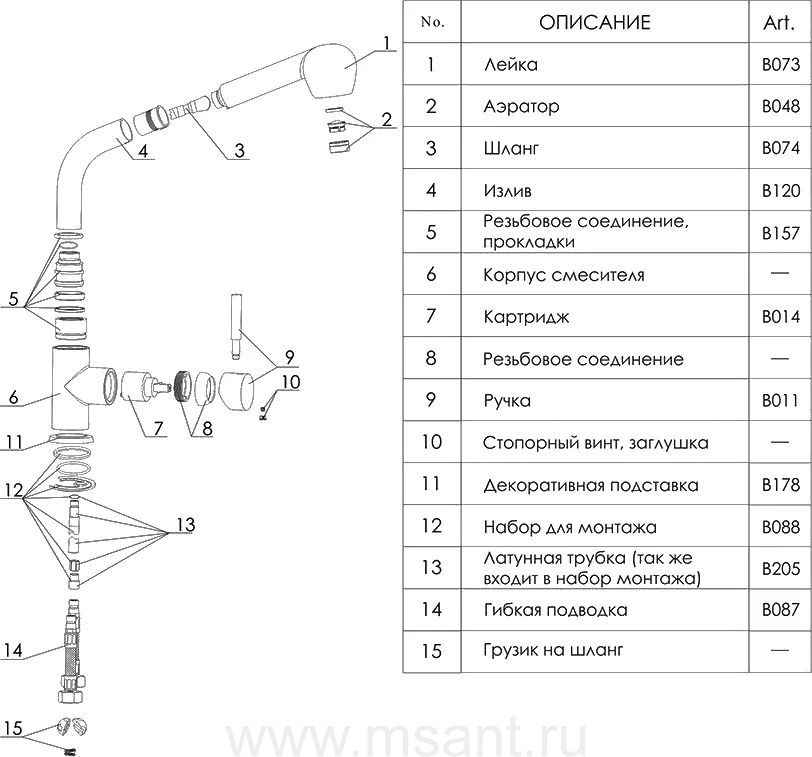 1
2
3
4
5
6
7
8
9
10
11
12
13
14
15

| No. | ОПИСАНИЕ | Art. |
|---|---|---|
| 1 | Лейка | B073 |
| 2 | Аэратор | B048 |
| 3 | Шланг | B074 |
| 4 | Излив | B120 |
| 5 | Резьбовое соединение, прокладки | B157 |
| 6 | Корпус смесителя | — |
| 7 | Картридж | B014 |
| 8 | Резьбовое соединение | — |
| 9 | Ручка | B011 |
| 10 | Стопорный винт, заглушка | — |
| 11 | Декоративная подставка | B178 |
| 12 | Набор для монтажа | B088 |
| 13 | Латунная трубка (так же входит в набор монтажа) | B205 |
| 14 | Гибкая подводка | B087 |
| 15 | Грузик на шланг | — |

www.msant.ru