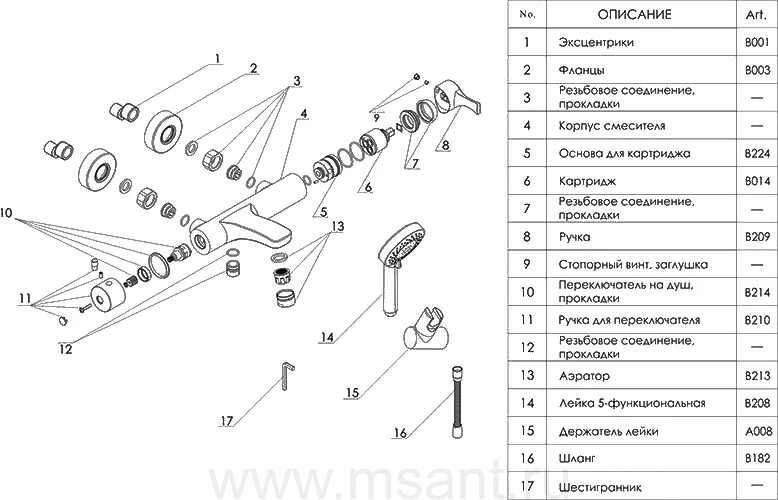 1
2
3
4
9
8
7
6
5
10
13
11
12
14
15
17
16

| No. | ОПИСАНИЕ | Art. |
|---|---|---|
| 1 | Эксцентрики | B001 |
| 2 | Фланцы | B003 |
| 3 | Резьбовое соединение, прокладки | — |
| 4 | Корпус смесителя | — |
| 5 | Основа для картриджа | B224 |
| 6 | Картридж | B014 |
| 7 | Резьбовое соединение, прокладки | — |
| 8 | Ручка | B209 |
| 9 | Стопорный винт, заглушка | — |
| 10 | Переключатель на душ, прокладки | B214 |
| 11 | Ручка для переключателя | B210 |
| 12 | Резьбовое соединение, прокладки | — |
| 13 | Аэратор | B213 |
| 14 | Лейка 5-функциональная | B208 |
| 15 | Держатель лейки | A008 |
| 16 | Шланг | B182 |
| 17 | Шестигранник | — |

www.msant.ru