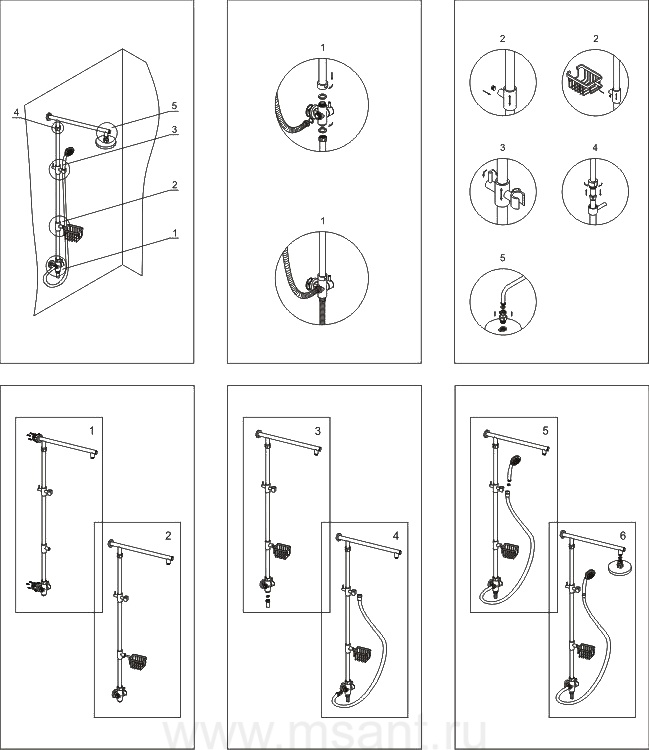 4
5
3
2
1

1

1

2
2
3
4
5

1
2

3
4

5
6

www.msant.ru