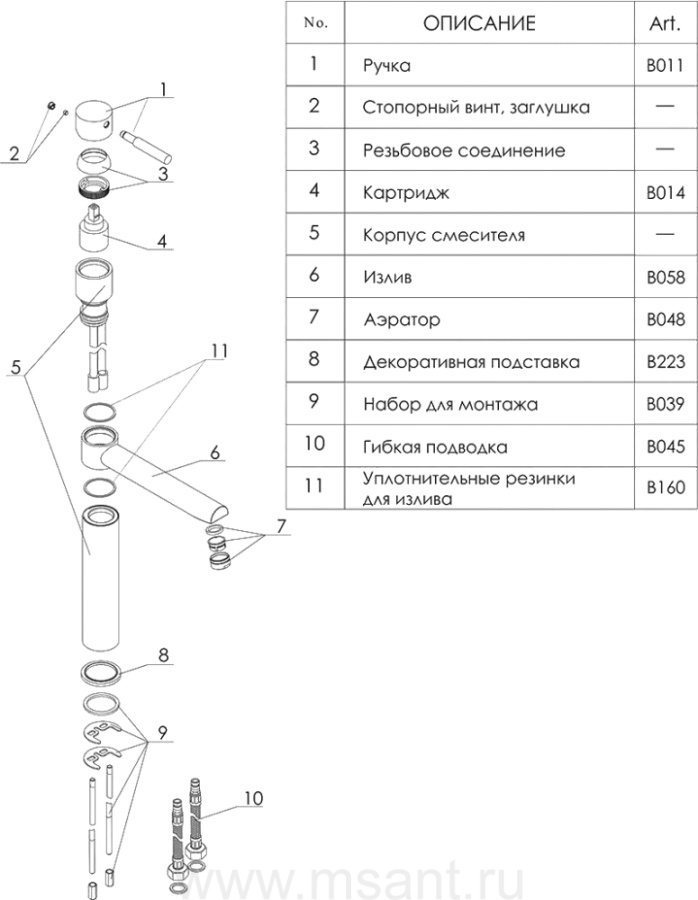 | No. | ОПИСАНИЕ | Art. |
|---|---|---|
| 1 | Ручка | B011 |
| 2 | Стопорный винт, заглушка | — |
| 3 | Резьбовое соединение | — |
| 4 | Картридж | B014 |
| 5 | Корпус смесителя | — |
| 6 | Излив | B058 |
| 7 | Аэратор | B048 |
| 8 | Декоративная подставка | B223 |
| 9 | Набор для монтажа | B039 |
| 10 | Гибкая подводка | B045 |
| 11 | Уплотнительные резинки для излива | B160 |

1
2
3
4
5
11
6
7
8
9
10

www.msant.ru