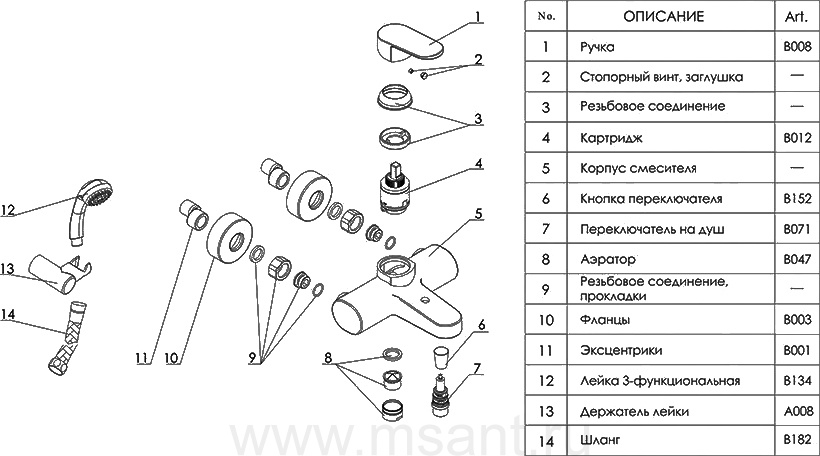 1
2
3
4
5
6
7
8
9
10
11
12
13
14

| No. | ОПИСАНИЕ | Art. |
|---|---|---|
| 1 | Ручка | B008 |
| 2 | Стопорный винт, заглушка | — |
| 3 | Резьбовое соединение | — |
| 4 | Картридж | B012 |
| 5 | Корпус смесителя | — |
| 6 | Кнопка переключателя | B152 |
| 7 | Переключатель на душ | B071 |
| 8 | Аэратор | B047 |
| 9 | Резьбовое соединение, прокладки | — |
| 10 | Фланцы | B003 |
| 11 | Эксцентрики | B001 |
| 12 | Лейка 3-функциональная | B134 |
| 13 | Держатель лейки | A008 |
| 14 | Шланг | B182 |

www.msant.ru