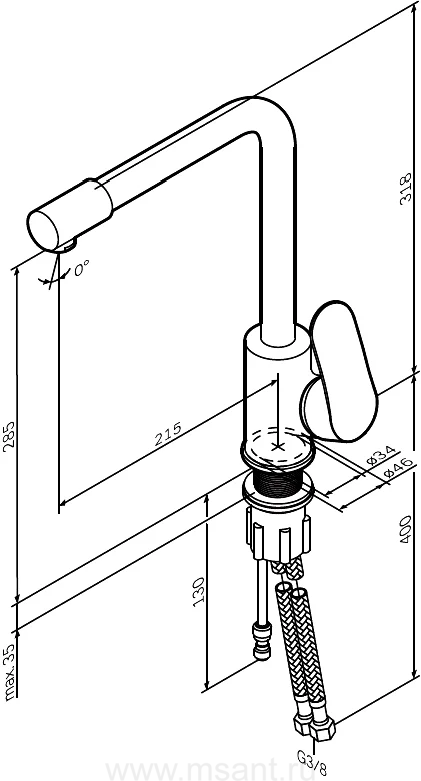 318
0°
285
215
ø34
ø46
400
130
max. 35
G3/8
www.msant.ru