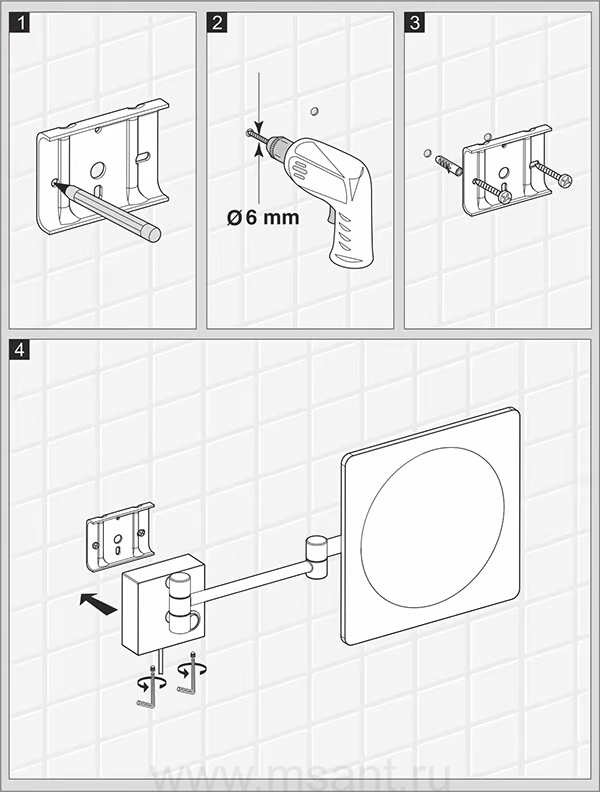 1

2

Ø 6 mm

3

4

www.msant.ru