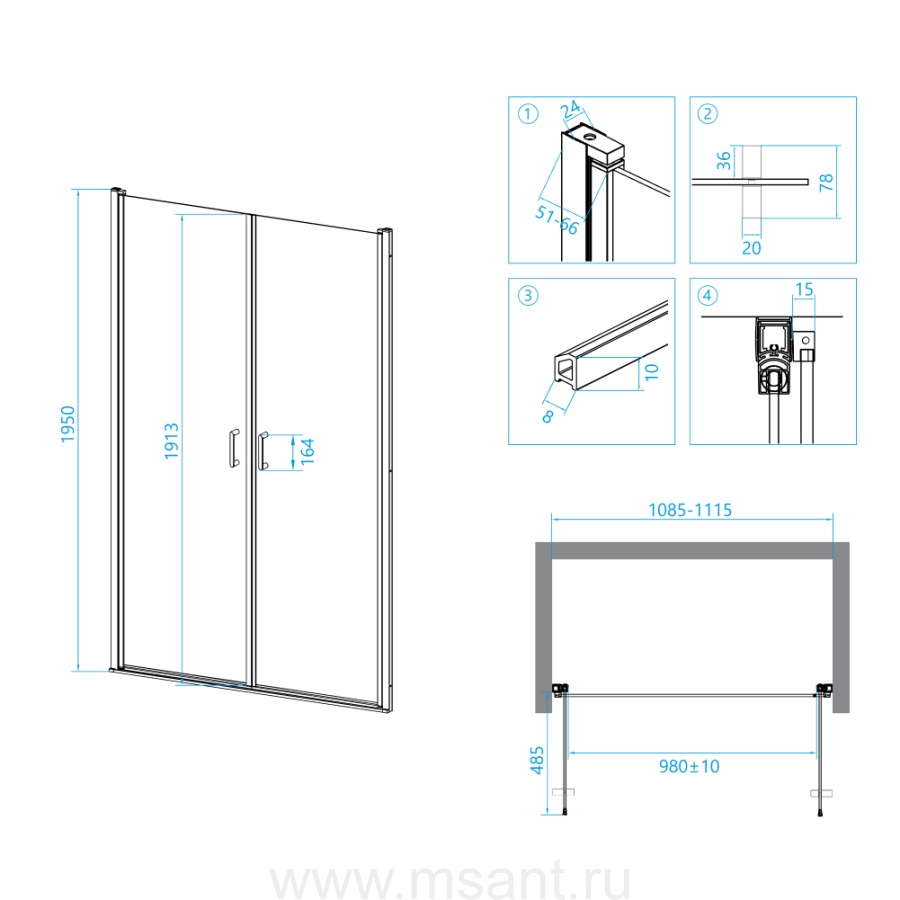 1950
1913
164
①
24
51-56
②
36
78
20
③
10
8
④
15
1085-1115
485
980±10
www.msant.ru