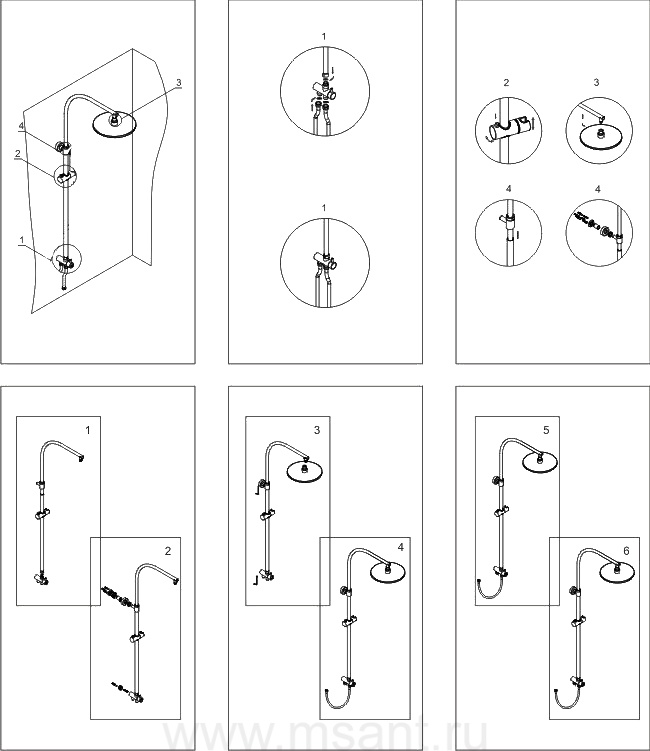 3
4
2
1

1

1

2
3
4
4

1
2

3
4

5
6

www.msant.ru