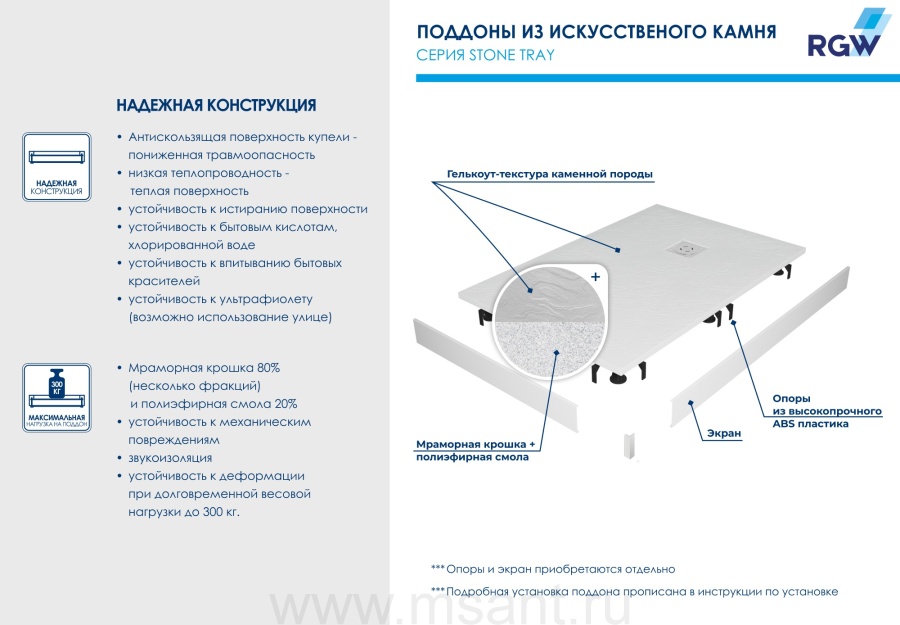 ПОДДОНЫ ИЗ ИСКУССТВЕНОГО КАМНЯ
СЕРИЯ STONE TRAY

RGW

НАДЕЖНАЯ КОНСТРУКЦИЯ

НАДЕЖНАЯ КОНСТРУКЦИЯ

• Антискользящая поверхность купели - пониженная травмоопасность
• низкая теплопроводность - теплая поверхность
• устойчивость к истиранию поверхности
• устойчивость к бытовым кислотам, хлорированной воде
• устойчивость к впитыванию бытовых красителей
• устойчивость к ультрафиолету (возможно использование улице)

300 КГ
МАКСИМАЛЬНАЯ НАГРУЗКА НА ПОДДОН

• Мраморная крошка 80% (несколько фракций) и полиэфирная смола 20%
• устойчивость к механическим повреждениям
• звукоизоляция
• устойчивость к деформации при долговременной весовой нагрузки до 300 кг.

Гелькоут-текстура каменной породы

+

Мраморная крошка + полиэфирная смола

Экран

Опоры из высокопрочного ABS пластика

***Опоры и экран приобретаются отдельно

***Подробная установка поддона прописана в инструкции по установке

www.msant.ru