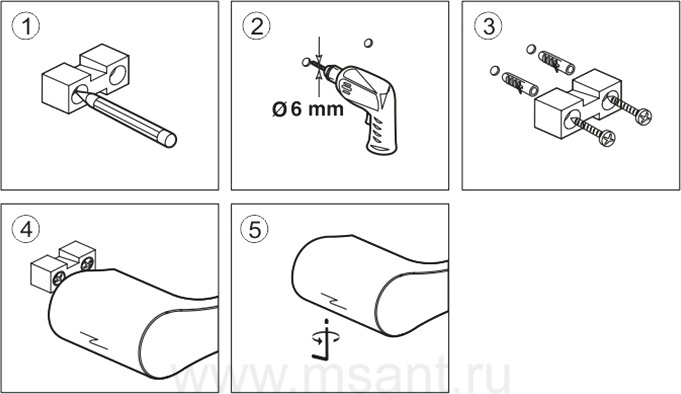 1

2

Ø 6 mm

3

4

5

www.msant.ru