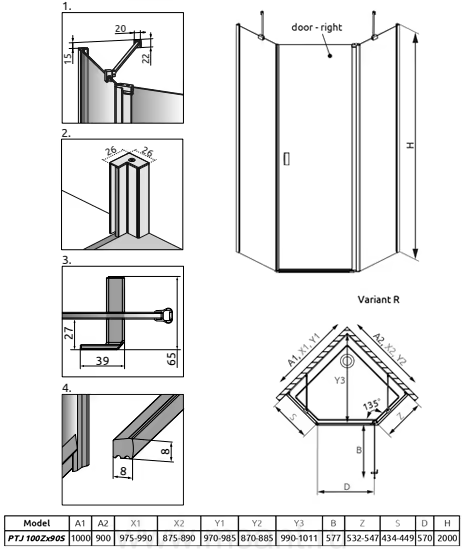 1.

20

15

22

2.

26

26

3.

27

39

65

4.

8

8

door - right

H

Variant R

A1, X1, Y1

A2, X2, Y2

Y3

135°

S

Z

B

D

| Model | A1 | A2 | X1 | X2 | Y1 | Y2 | Y3 | B | Z | S | D | H |
|---|---|---|---|---|---|---|---|---|---|---|---|---|
| PTJ 100Zx90S | 1000 | 900 | 975-990 | 875-890 | 970-985 | 870-885 | 990-1011 | 577 | 532-547 | 434-449 | 570 | 2000 |