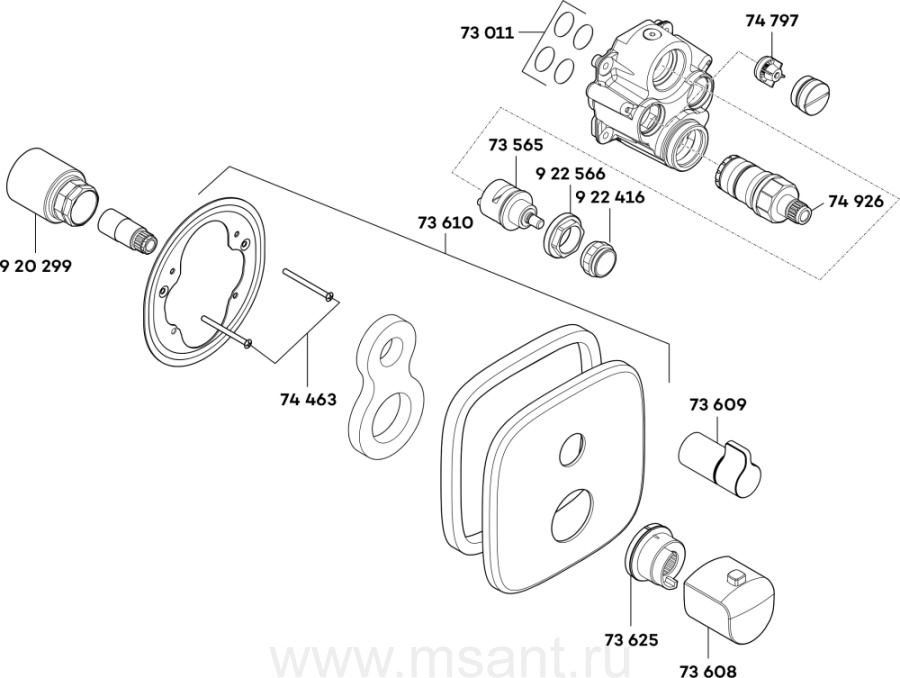 73 011
74 797
73 565
9 22 566
9 22 416
74 926
73 610
9 20 299
74 463
73 609
73 625
73 608
www.msant.ru