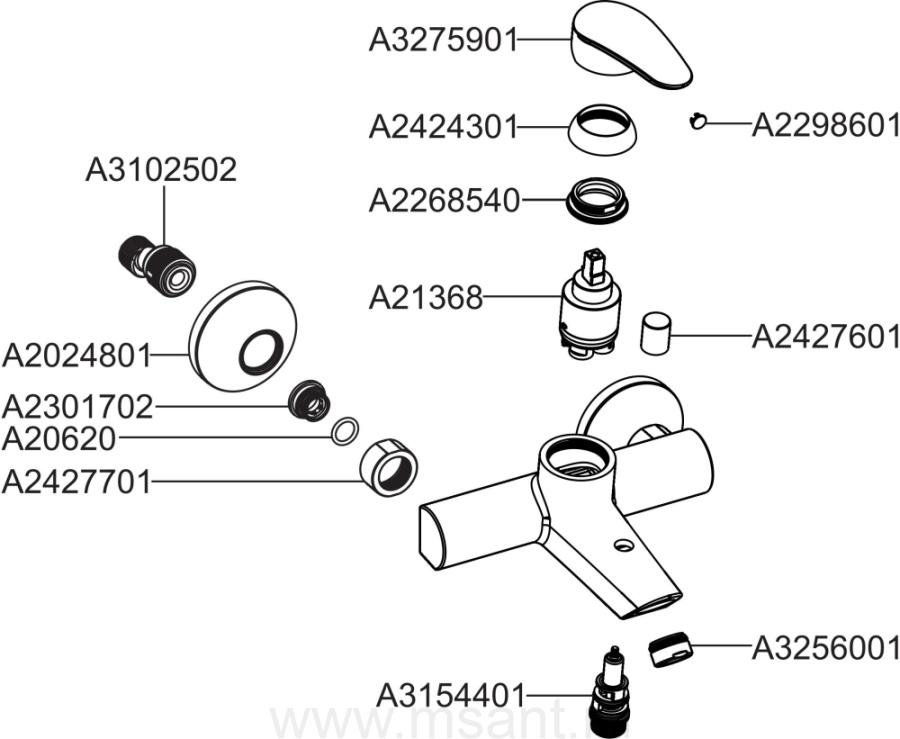 A3275901
A2424301
A2298601
A3102502
A2268540
A21368
A2427601
A2024801
A2301702
A20620
A2427701
A3256001
A3154401
www.msant.ru