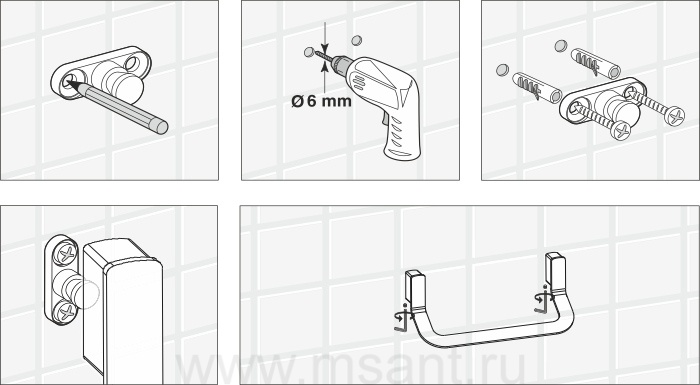 Ø 6 mm

www.msant.ru