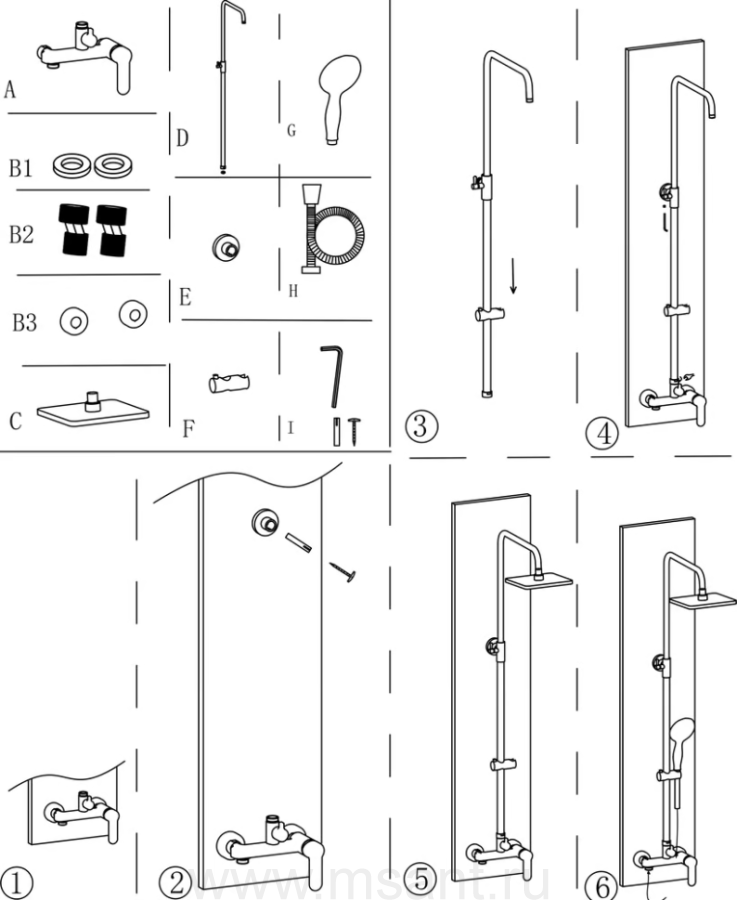 A

B1

B2

B3

C

D

E

F

G

H

I

③

④

①

②

⑤

⑥

www.msant.ru