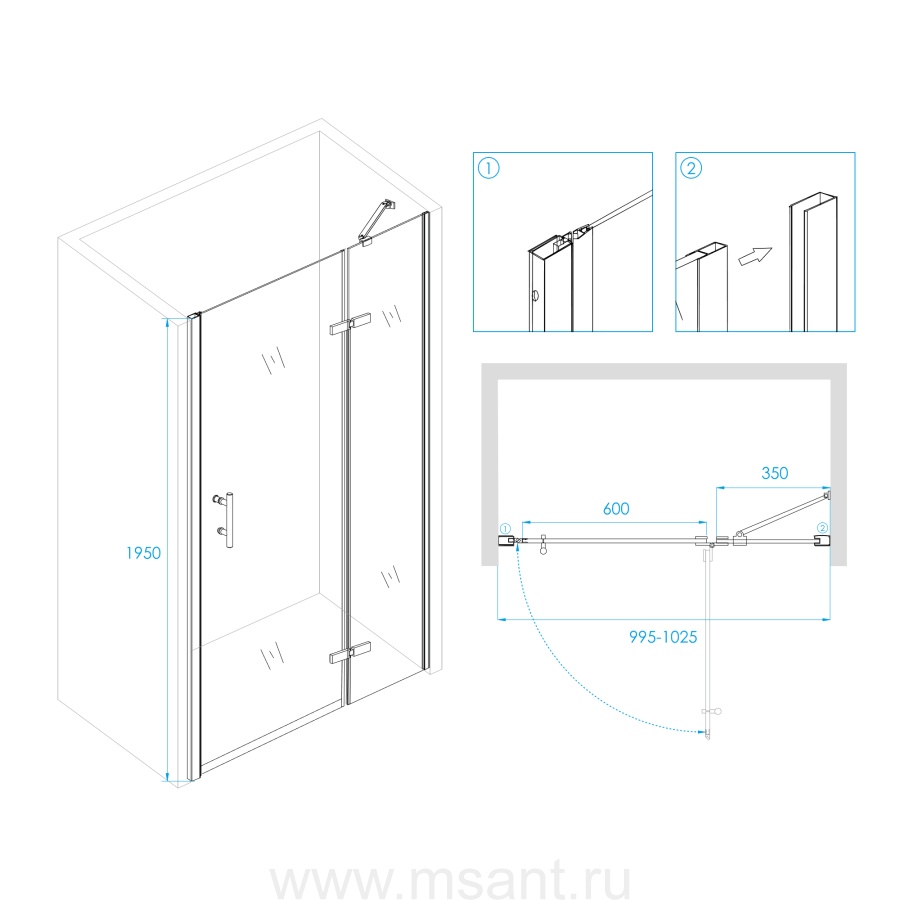 1950

①

②

350

600

①

②

995-1025

www.msant.ru