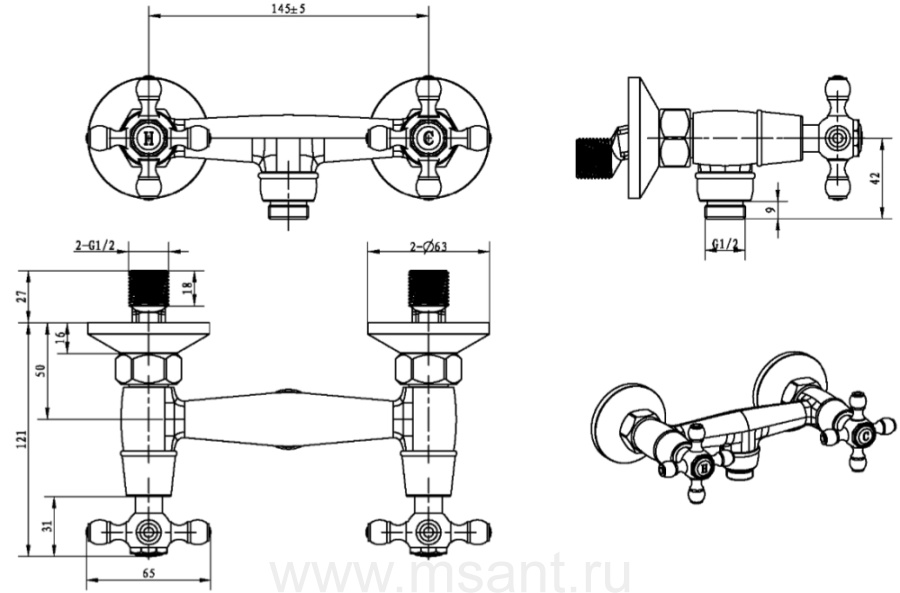 145±5

H

C

42

9

G1/2

2-G1/2

2-∅63

27

18

16

50

121

31

65

H

C

www.msant.ru