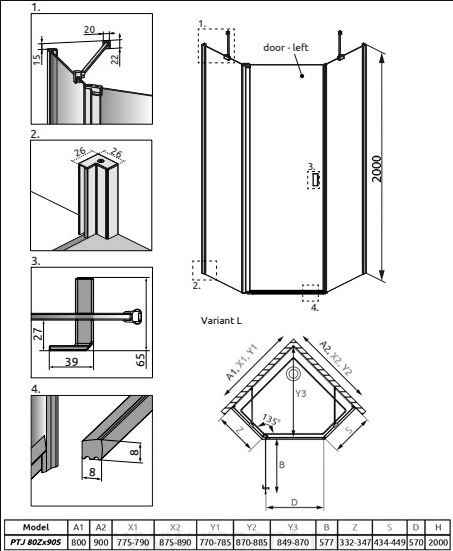 1.

20
15
22

2.

26
26

3.

27
39
65

4.

8
8

1.
door - left
3.
2000
2.
4.

Variant L

A1, X1, Y1
A2, X2, Y2
Y3
135°
Z
S
B
D

| Model | A1 | A2 | X1 | X2 | Y1 | Y2 | Y3 | B | Z | S | D | H |
|---|---|---|---|---|---|---|---|---|---|---|---|---|
| PTJ 80Zx90S | 800 | 900 | 775-790 | 875-890 | 770-785 | 870-885 | 849-870 | 577 | 332-347 | 434-449 | 570 | 2000 |