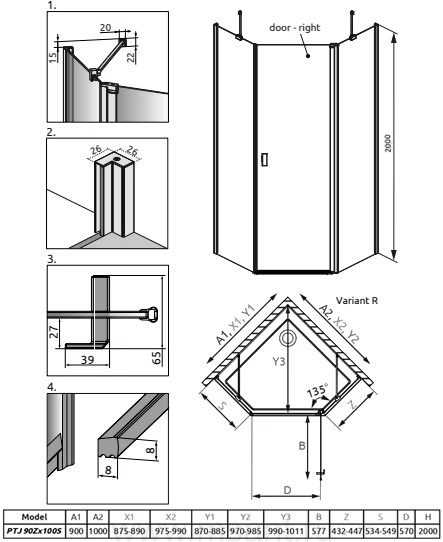 1.

20

15

22

2.

26

26

3.

27

39

65

4.

8

8

door - right

2000

Variant R

A1, X1, Y1

A2, X2, Y2

Y3

135°

S

Z

B

D

| Model | A1 | A2 | X1 | X2 | Y1 | Y2 | Y3 | B | Z | S | D | H |
|---|---|---|---|---|---|---|---|---|---|---|---|---|
| PTJ 90Zx100S | 900 | 1000 | 875-890 | 975-990 | 870-885 | 970-985 | 990-1011 | 577 | 432-447 | 534-549 | 570 | 2000 |