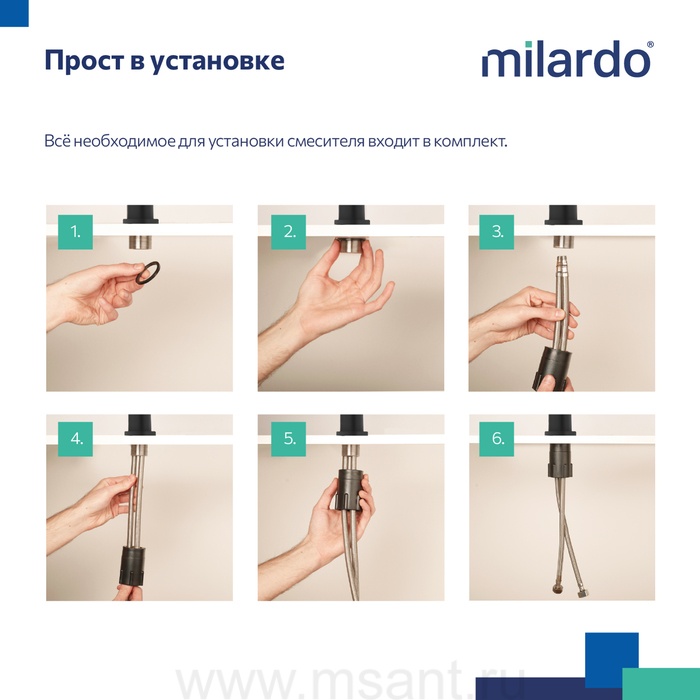 Прост в установке

milardo®

Всё необходимое для установки смесителя входит в комплект.

1.

2.

3.

4.

5.

6.

www.msant.ru