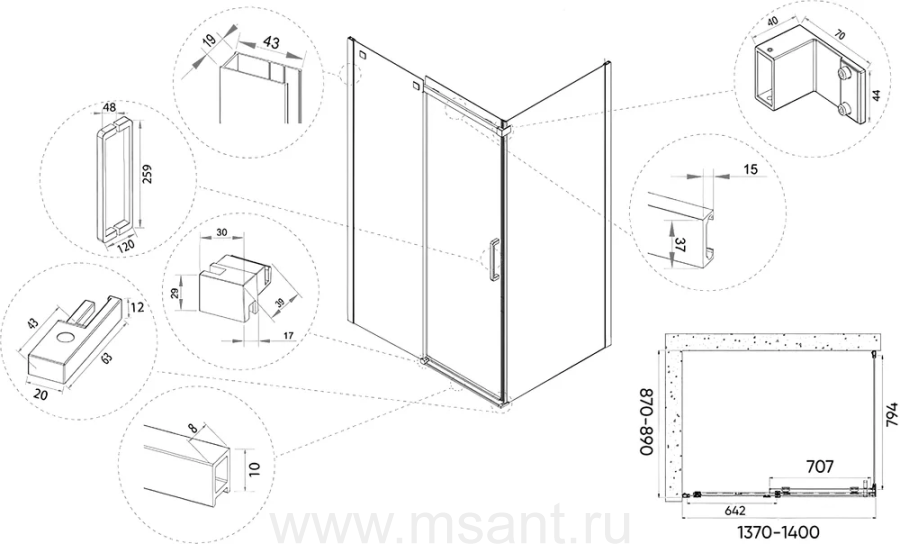 19
43
48
259
120
30
29
39
17
43
12
63
20
8
10
40
70
44
15
37
870-890
794
707
642
1370-1400
www.msant.ru