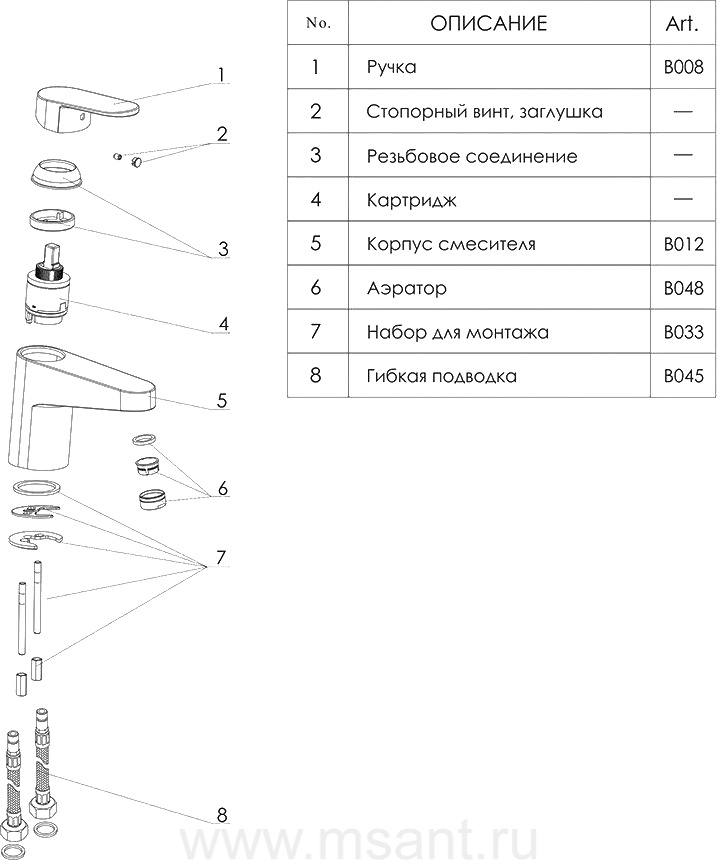 1
2
3
4
5
6
7
8

| No. | ОПИСАНИЕ | Art. |
|---|---|---|
| 1 | Ручка | B008 |
| 2 | Стопорный винт, заглушка | — |
| 3 | Резьбовое соединение | — |
| 4 | Картридж | — |
| 5 | Корпус смесителя | B012 |
| 6 | Аэратор | B048 |
| 7 | Набор для монтажа | B033 |
| 8 | Гибкая подводка | B045 |

www.msant.ru