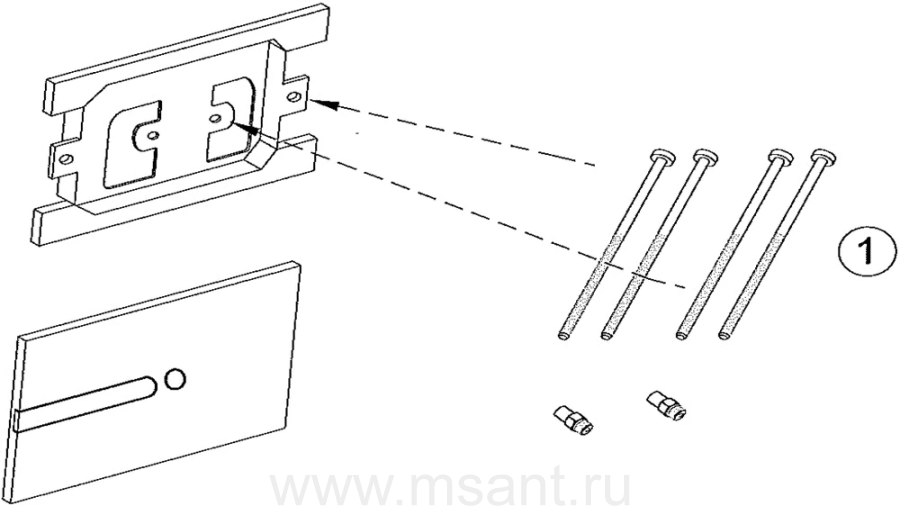 1

www.msant.ru