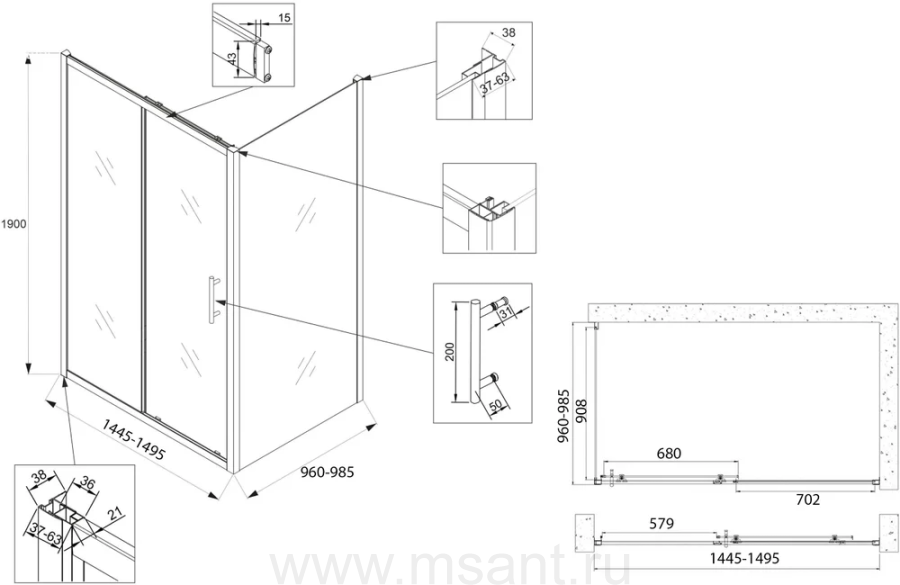 15
43
38
37-63
1900
200
31
50
1445-1495
960-985
38
36
21
37-63
960-985
908
680
702
579
1445-1495
www.msant.ru