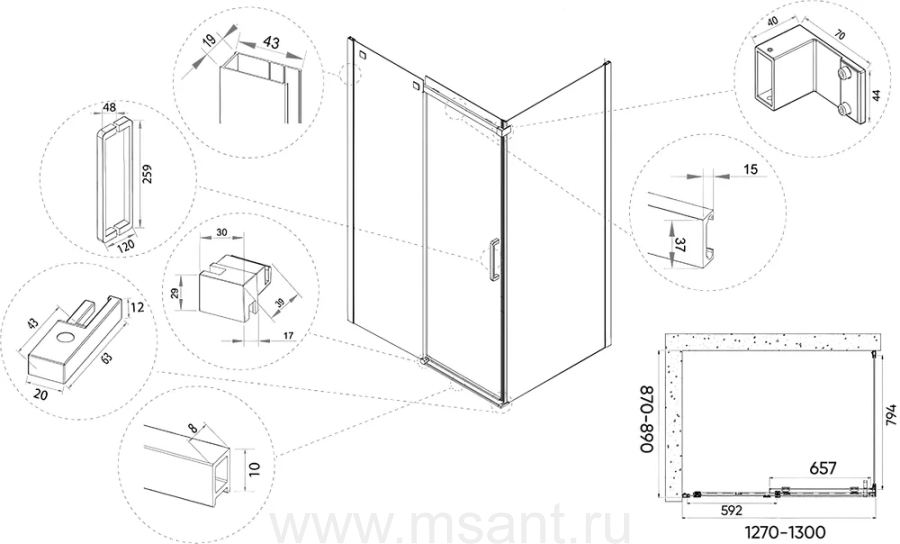 19
43
48
259
120
30
29
39
17
43
12
63
20
8
10
40
70
44
15
37
870-890
794
657
592
1270-1300
www.msant.ru