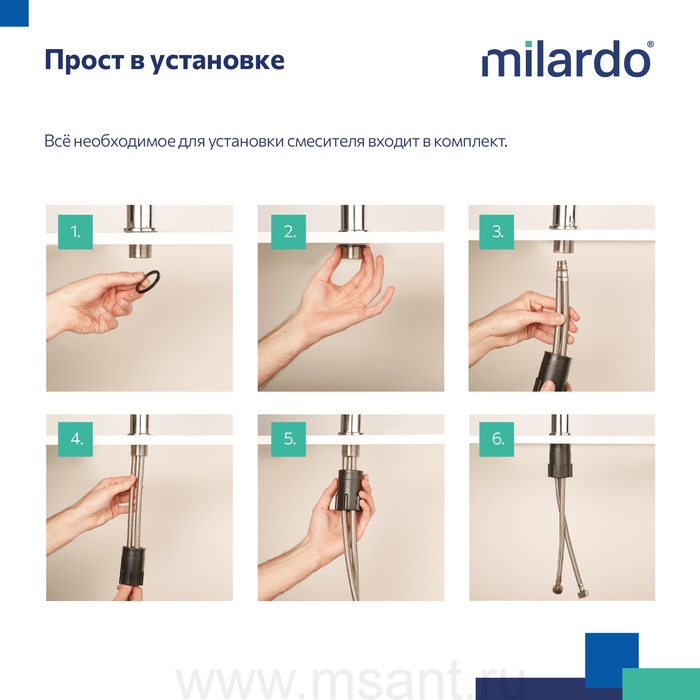 Прост в установке

milardo®

Всё необходимое для установки смесителя входит в комплект.

1.

2.

3.

4.

5.

6.

www.msant.ru