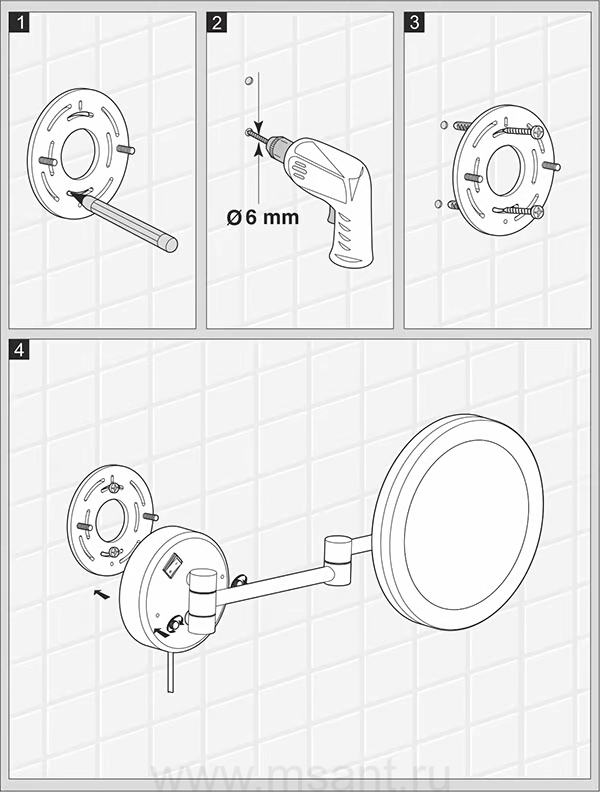 1

2

Ø 6 mm

3

4

www.msant.ru