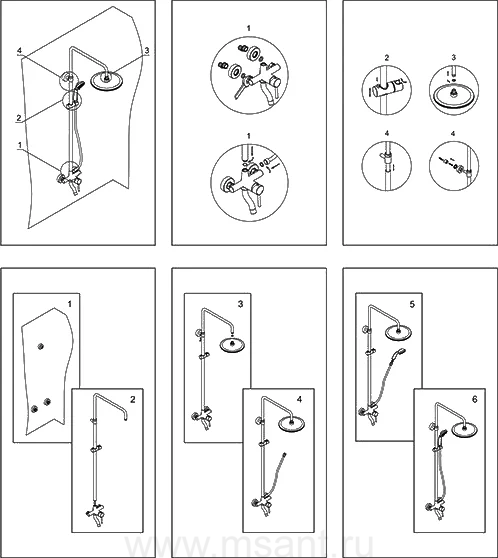 4
3
2
1

1

1

2
3
4
4

1
2

3
4

5
6

www.msant.ru