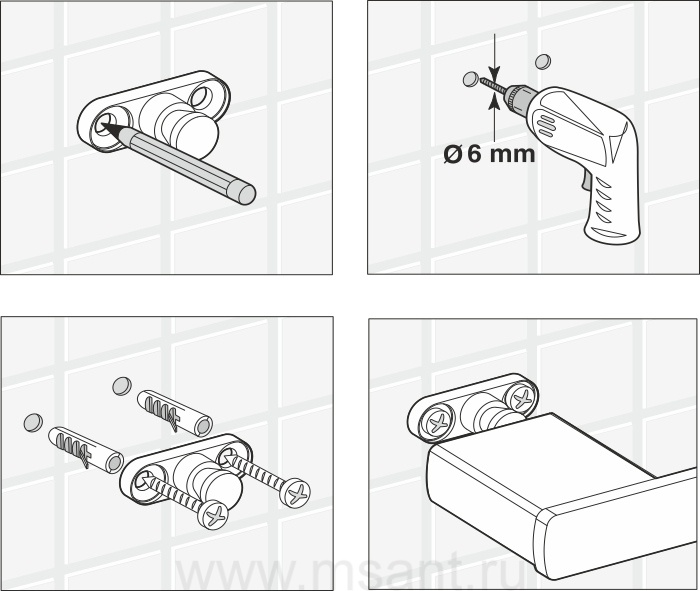 Ø 6 mm

www.msant.ru