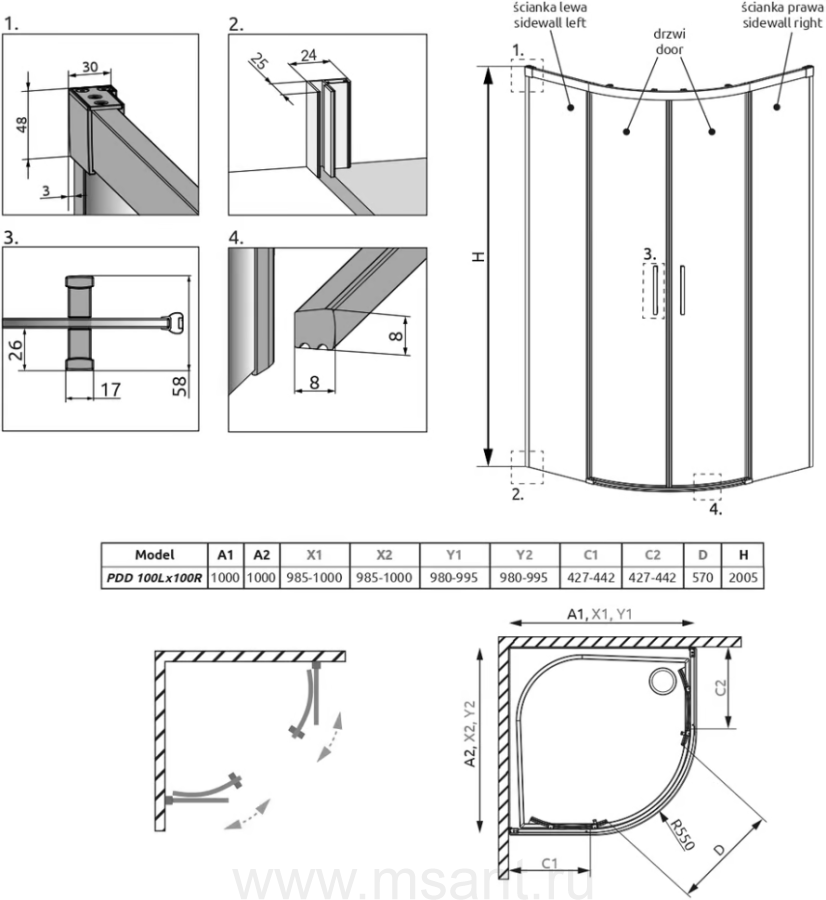 1.
30
48
3

2.
25
24

3.
26
17
58

4.
8
8

ścianka lewa
sidewall left
drzwi
door
ścianka prawa
sidewall right
1.
H
3.
2.
4.

| Model | A1 | A2 | X1 | X2 | Y1 | Y2 | C1 | C2 | D | H |
|---|---|---|---|---|---|---|---|---|---|---|
| PDD 100Lx100R | 1000 | 1000 | 985-1000 | 985-1000 | 980-995 | 980-995 | 427-442 | 427-442 | 570 | 2005 |

A1, X1, Y1
A2, X2, Y2
C2
R550
D
C1

www.msant.ru