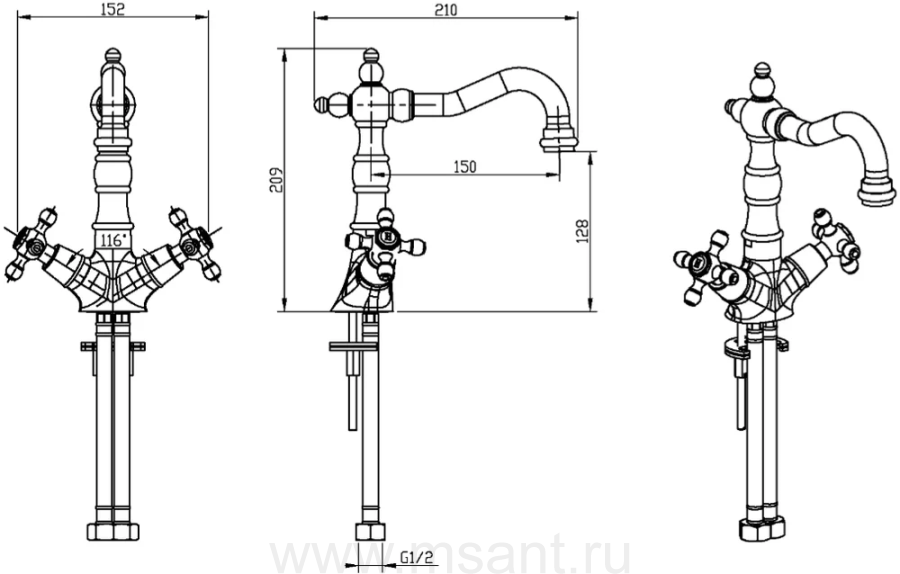 152
116°
210
209
150
128
G1/2
www.msant.ru