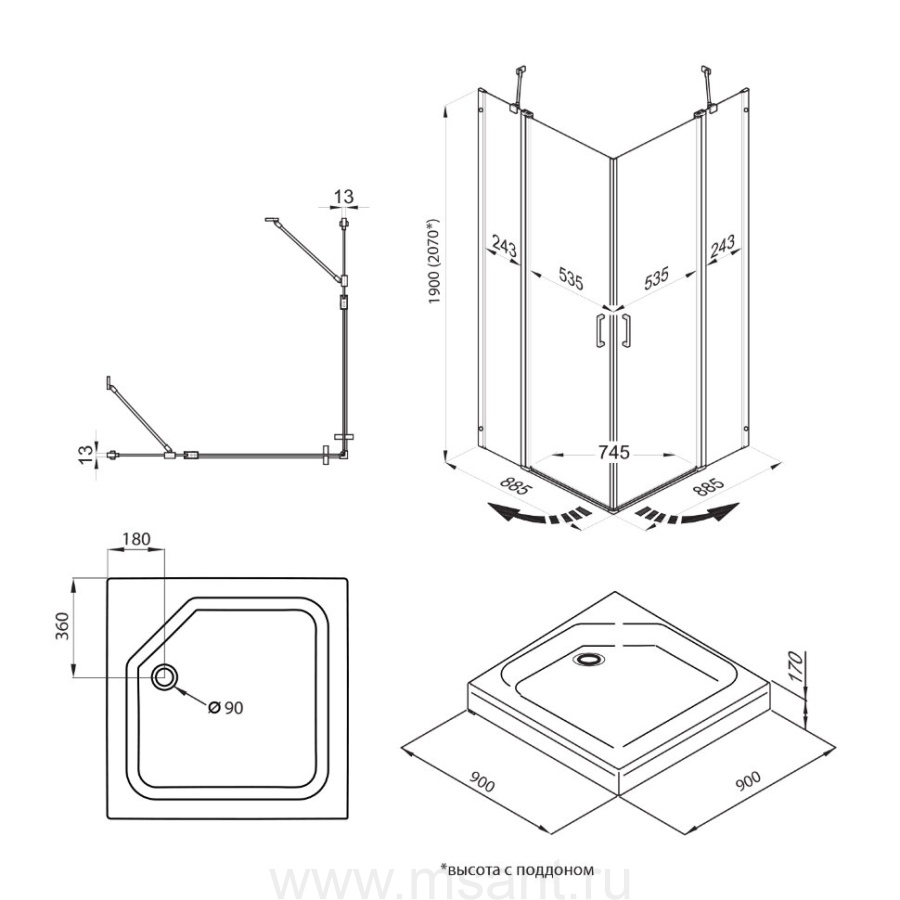 13

13

1900 (2070*)

243

535

535

243

745

885

885

180

360

Ø 90

170

900

900

*высота с поддоном

www.msant.ru