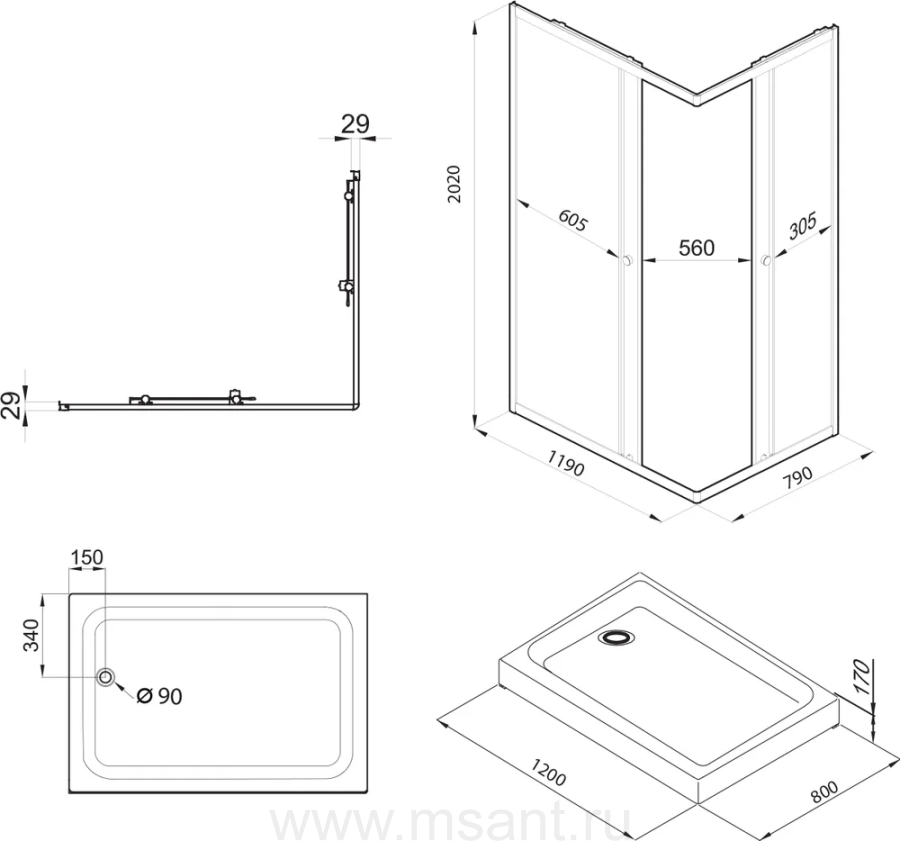 29

29

2020

605

560

305

1190

790

150

340

Ø 90

170

1200

800

www.msant.ru