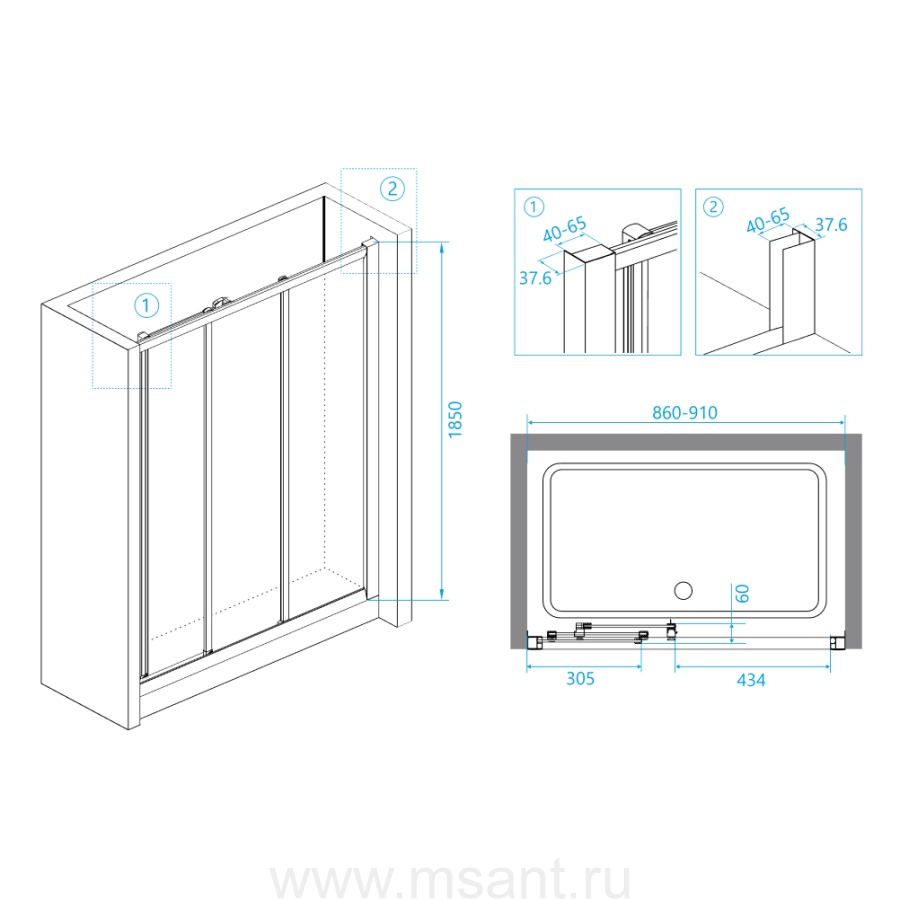 2

1

1850

1

40-65

37.6

2

40-65

37.6

860-910

60

305

434

www.msant.ru