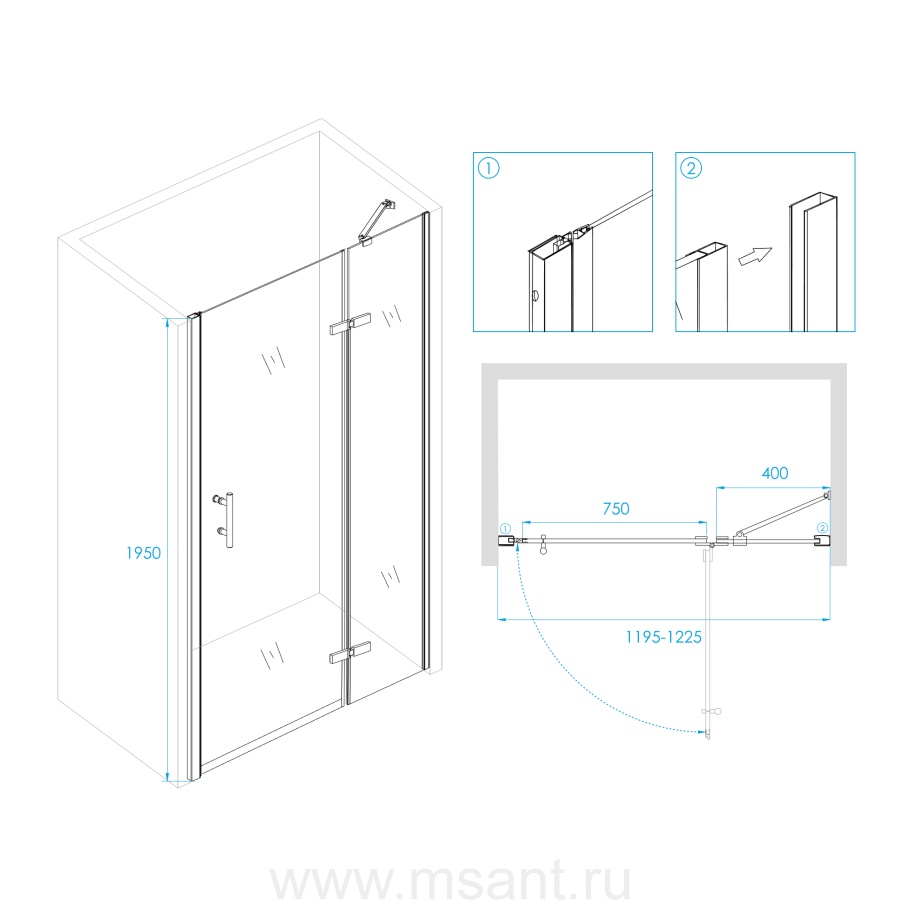 1950

1

2

400

750

1

2

1195-1225

www.msant.ru